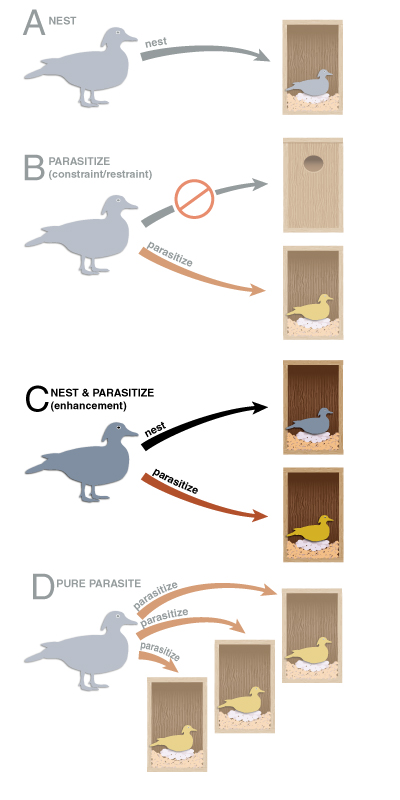 A NEST

nest

B PARASITIZE
(constraint/restraint)

parasitize

C NEST & PARASITIZE
(enhancement)

nest

parasitize

D PURE PARASITE

parasitize

parasitize

parasitize