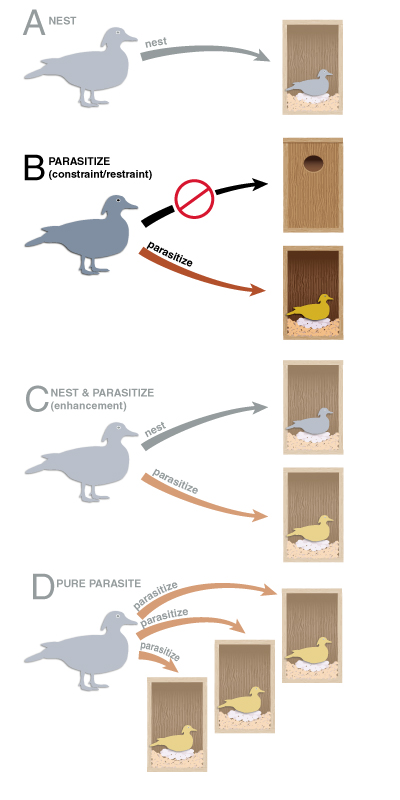 A NEST

nest

B PARASITIZE
(constraint/restraint)

parasitize

C NEST & PARASITIZE
(enhancement)

nest

parasitize

D PURE PARASITE

parasitize

parasitize

parasitize