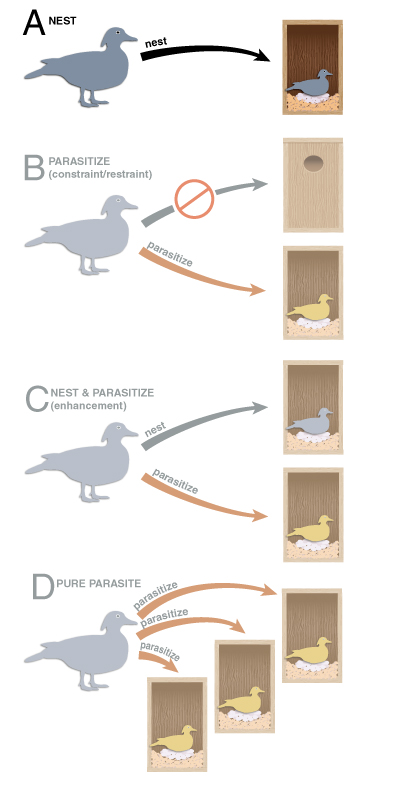 A NEST

nest

B PARASITIZE
(constraint/restraint)

parasitize

C NEST & PARASITIZE
(enhancement)

nest

parasitize

D PURE PARASITE

parasitize

parasitize

parasitize