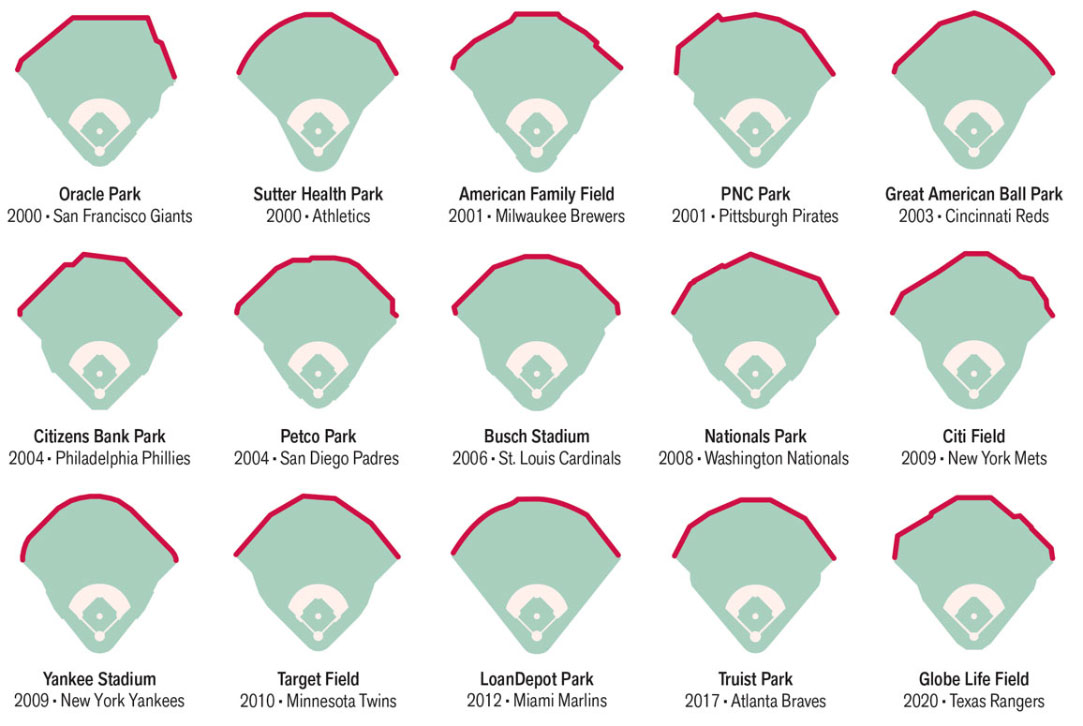 Oracle Park
2000 • San Francisco Giants

Sutter Health Park
2000 • Athletics

American Family Field
2001 • Milwaukee Brewers

PNC Park
2001 • Pittsburgh Pirates

Great American Ball Park
2003 • Cincinnati Reds

Citizens Bank Park
2004 • Philadelphia Phillies

Petco Park
2004 • San Diego Padres

Busch Stadium
2006 • St. Louis Cardinals

Nationals Park
2008 • Washington Nationals

Citi Field
2009 • New York Mets

Yankee Stadium
2009 • New York Yankees

Target Field
2010 • Minnesota Twins

LoanDepot Park
2012 • Miami Marlins

Truist Park
2017 • Atlanta Braves

Globe Life Field
2020 • Texas Rangers