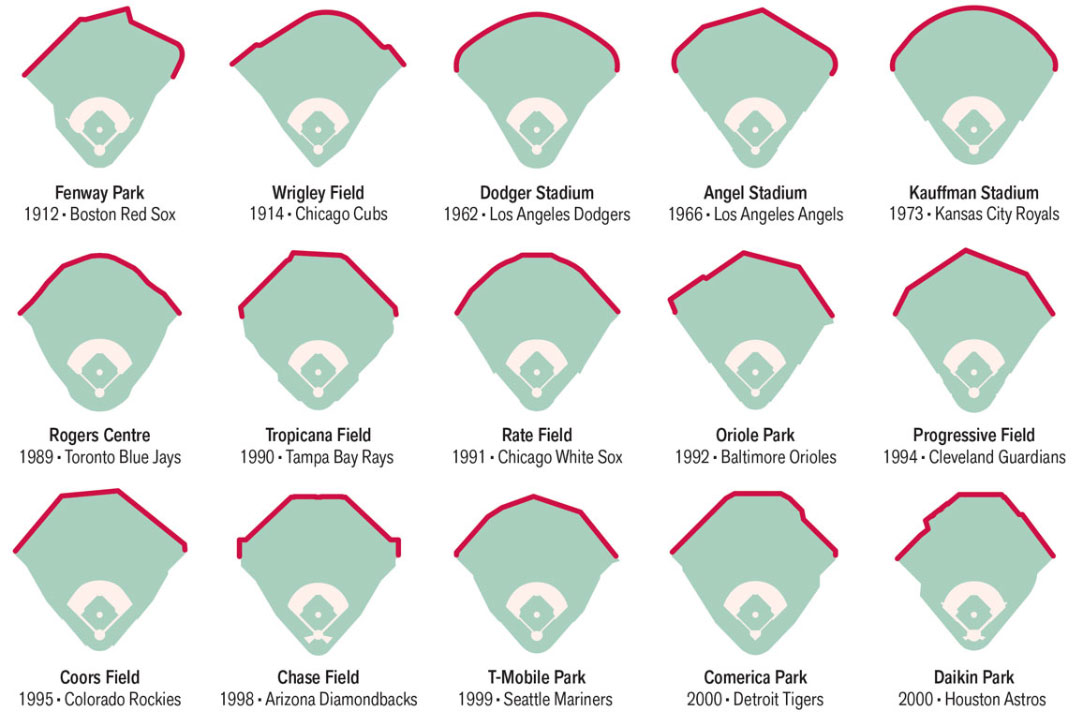 Fenway Park
1912 • Boston Red Sox

Wrigley Field
1914 • Chicago Cubs

Dodger Stadium
1962 • Los Angeles Dodgers

Angel Stadium
1966 • Los Angeles Angels

Kauffman Stadium
1973 • Kansas City Royals

Rogers Centre
1989 • Toronto Blue Jays

Tropicana Field
1990 • Tampa Bay Rays

Rate Field
1991 • Chicago White Sox

Oriole Park
1992 • Baltimore Orioles

Progressive Field
1994 • Cleveland Guardians

Coors Field
1995 • Colorado Rockies

Chase Field
1998 • Arizona Diamondbacks

T-Mobile Park
1999 • Seattle Mariners

Comerica Park
2000 • Detroit Tigers

Daikin Park
2000 • Houston Astros