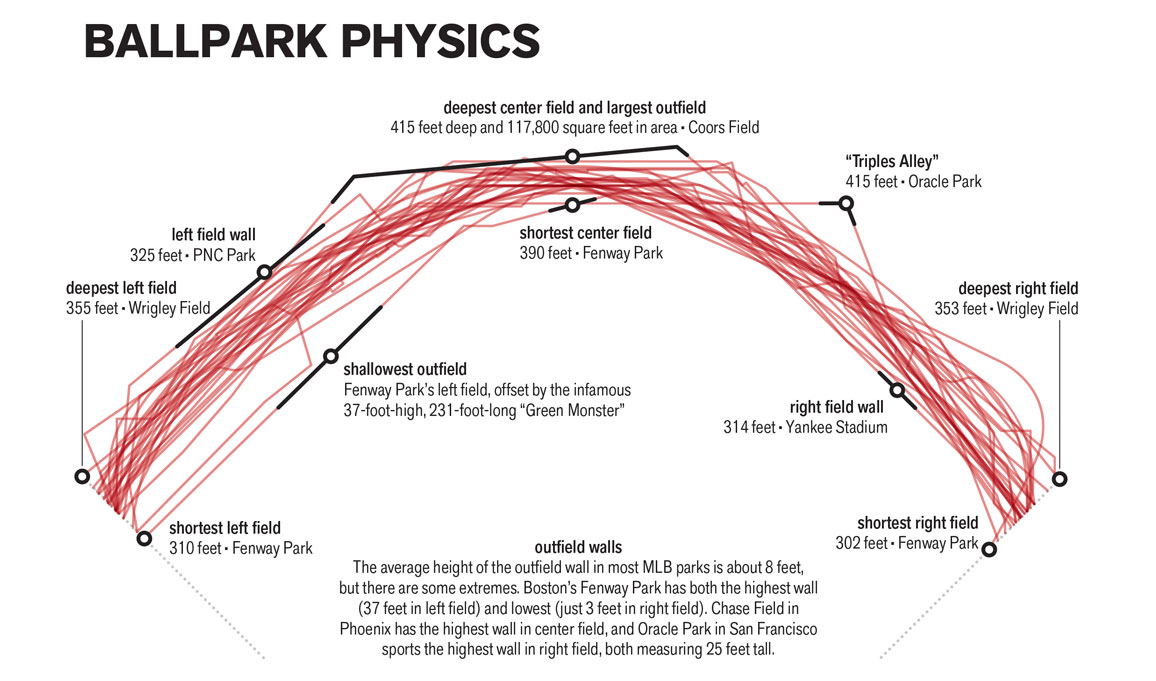 BALLPARK PHYSICS

deepest center field and largest outfield
415 feet deep and 117,800 square feet in area • Coors Field

"Triples Alley"
415 feet • Oracle Park

left field wall
325 feet • PNC Park

shortest center field
390 feet • Fenway Park

deepest left field
355 feet • Wrigley Field

deepest right field
353 feet • Wrigley Field

shallowest outfield
Fenway Park's left field, offset by the infamous 37-foot-high, 231-foot-long "Green Monster"

right field wall
314 feet • Yankee Stadium

shortest left field
310 feet • Fenway Park

shortest right field
302 feet • Fenway Park

outfield walls
The average height of the outfield wall in most MLB parks is about 8 feet, but there are some extremes. Boston's Fenway Park has both the highest wall (37 feet in left field) and lowest (just 3 feet in right field). Chase Field in Phoenix has the highest wall in center field, and Oracle Park in San Francisco sports the highest wall in right field, both measuring 25 feet tall.