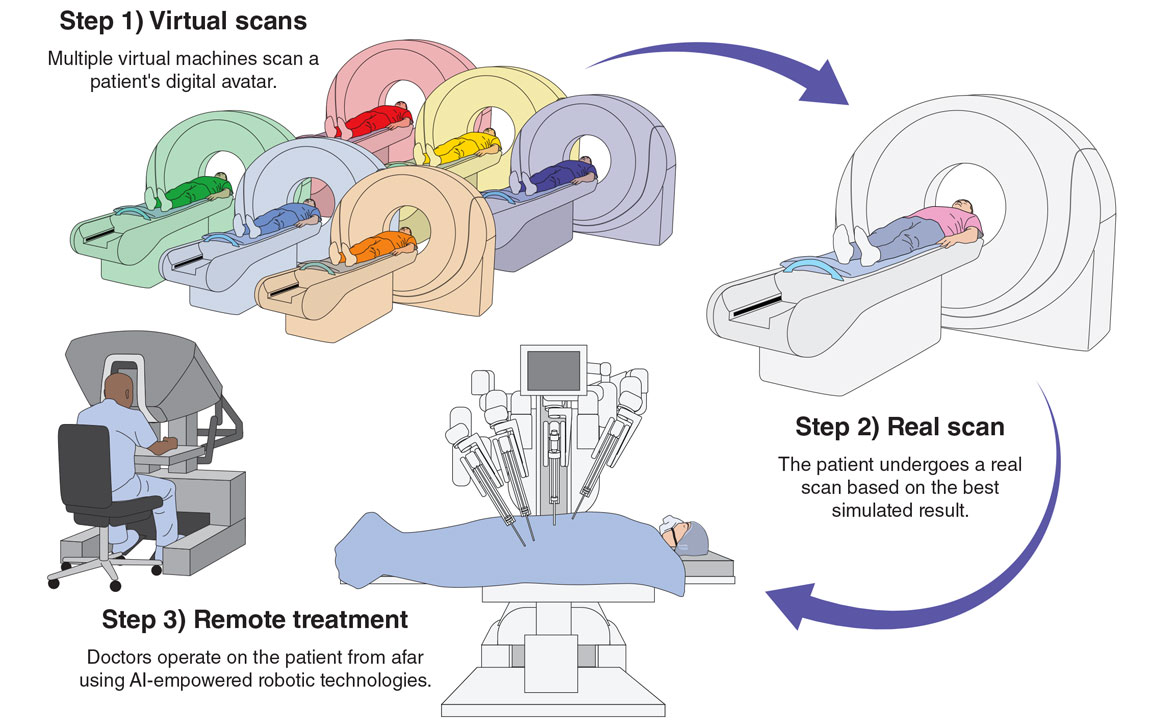 Step 1) Virtual scans

Multiple virtual machines scan a patient's digital avatar.

Step 2) Real scan

The patient undergoes a real scan based on the best simulated result.

Step 3) Remote treatment

Doctors operate on the patient from afar using AI-empowered robotic technologies.