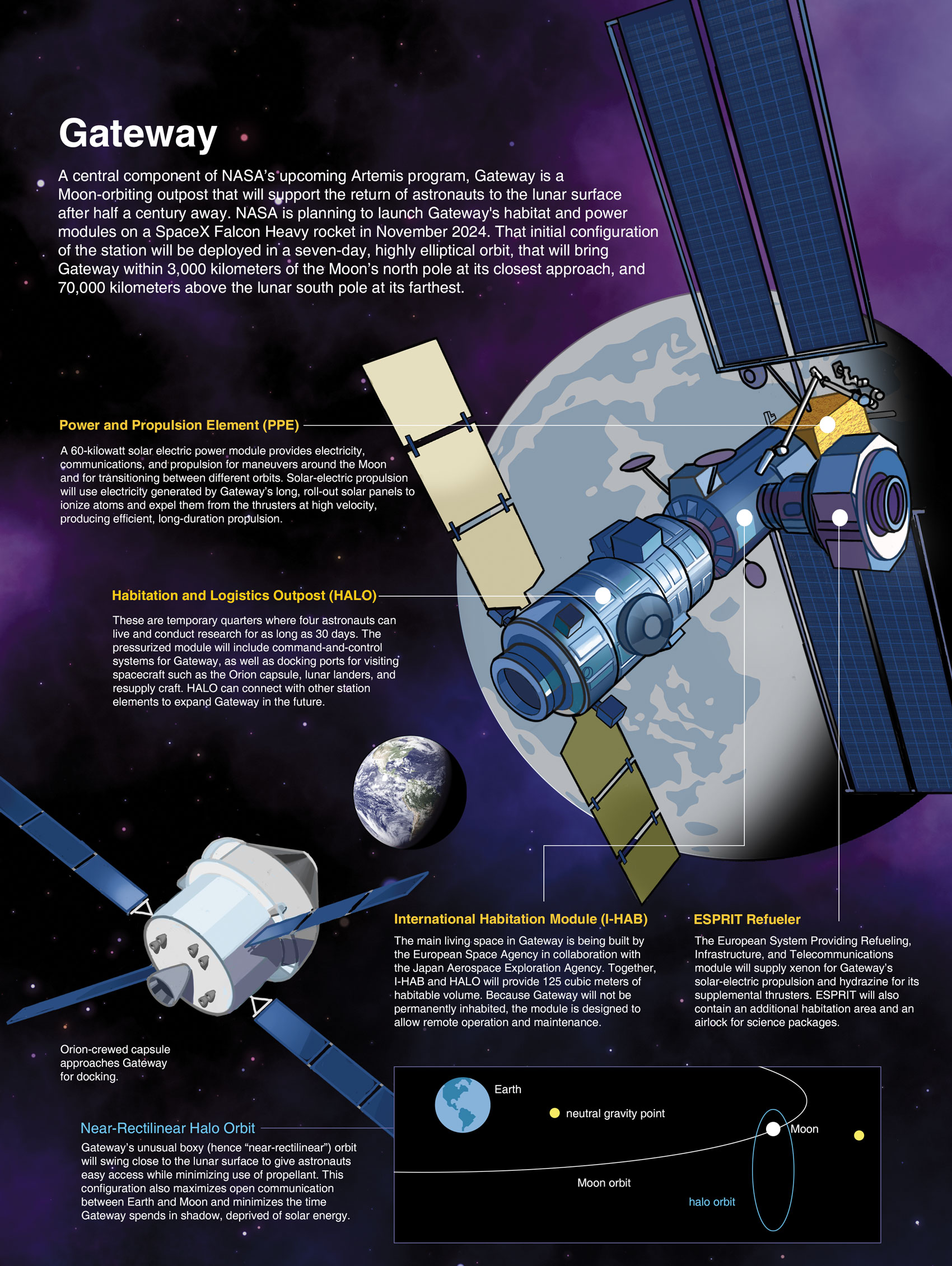 Gateway

A central component of NASA's upcoming Artemis program, Gateway is a Moon-orbiting outpost that will support the return of astronauts to the lunar surface after half a century away. NASA is planning to launch Gateway's habitat and power modules on a SpaceX Falcon Heavy rocket in November 2024. That initial configuration of the station will be deployed in a seven-day, highly elliptical orbit, that will bring Gateway within 3,000 kilometers of the Moon's north pole at its closest approach, and 70,000 kilometers above the lunar south pole at its farthest.

Power and Propulsion Element (PPE)

A 60-kilowatt solar electric power module provides electricity, communications, and propulsion for maneuvers around the Moon and for transitioning between different orbits. Solar-electric propulsion will use electricity generated by Gateway's long, roll-out solar panels to ionize atoms and expel them from the thrusters at high velocity, producing efficient, long-duration propulsion.

Habitation and Logistics Outpost (HALO)

These are temporary quarters where four astronauts can live and conduct research for as long as 30 days. The pressurized module will include command-and-control systems for Gateway, as well as docking ports for visiting spacecraft such as the Orion capsule, lunar landers, and resupply craft. HALO can connect with other station elements to expand Gateway in the future.

International Habitation Module (I-HAB)

The main living space in Gateway is being built by the European Space Agency in collaboration with the Japan Aerospace Exploration Agency. Together, I-HAB and HALO will provide 125 cubic meters of habitable volume. Because Gateway will not be permanently inhabited, the module is designed to allow remote operation and maintenance.

ESPRIT Refueler

The European System Providing Refueling, Infrastructure, and Telecommunications module will supply xenon for Gateway's solar-electric propulsion and hydrazine for its supplemental thrusters. ESPRIT will also contain an additional habitation area and an airlock for science packages.

Orion-crewed capsule approaches Gateway for docking.

Near-Rectilinear Halo Orbit

Gateway's unusual boxy (hence "near-rectilinear") orbit will swing close to the lunar surface to give astronauts easy access while minimizing use of propellant. This configuration also maximizes open communication between Earth and Moon and minimizes the time Gateway spends in shadow, deprived of solar energy.

Earth
neutral gravity point
Moon
Moon orbit
halo orbit