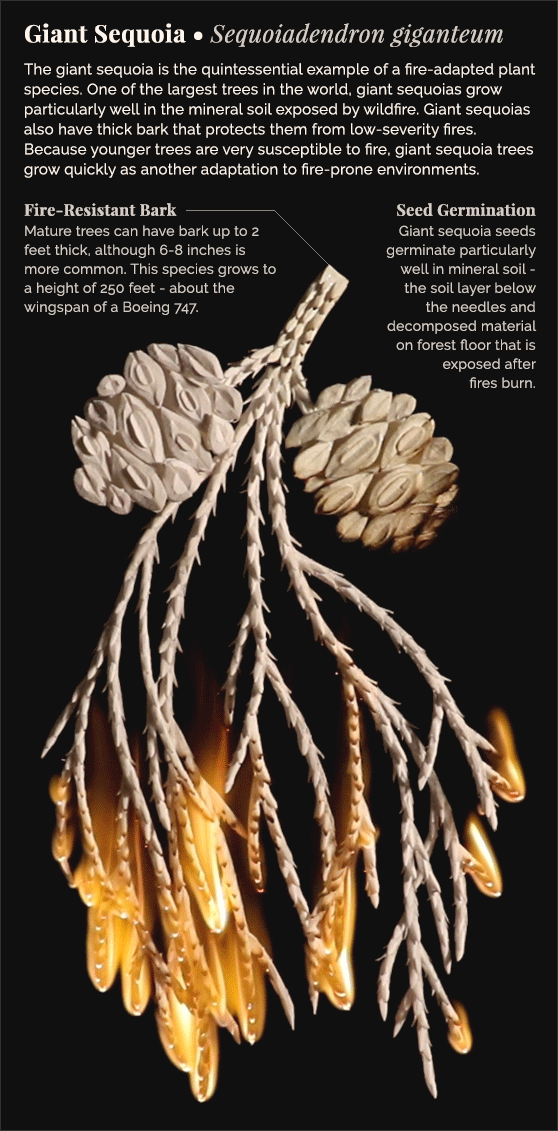 Giant Sequoia • Sequoiadendron giganteum

The giant sequoia is the quintessential example of a fire-adapted plant species. One of the largest trees in the world, giant sequoias grow particularly well in the mineral soil exposed by wildfire. Giant sequoias also have thick bark that protects them from low-severity fires. Because younger trees are very susceptible to fire, giant sequoia trees grow quickly as another adaptation to fire-prone environments.

Fire-Resistant Bark
Mature trees can have bark up to 2 feet thick, although 6-8 inches is more common. This species grows to a height of 250 feet - about the wingspan of a Boeing 747.

Seed Germination
Giant sequoia seeds germinate particularly well in mineral soil - the soil layer below the needles and decomposed material on forest floor that is exposed after fires burn.