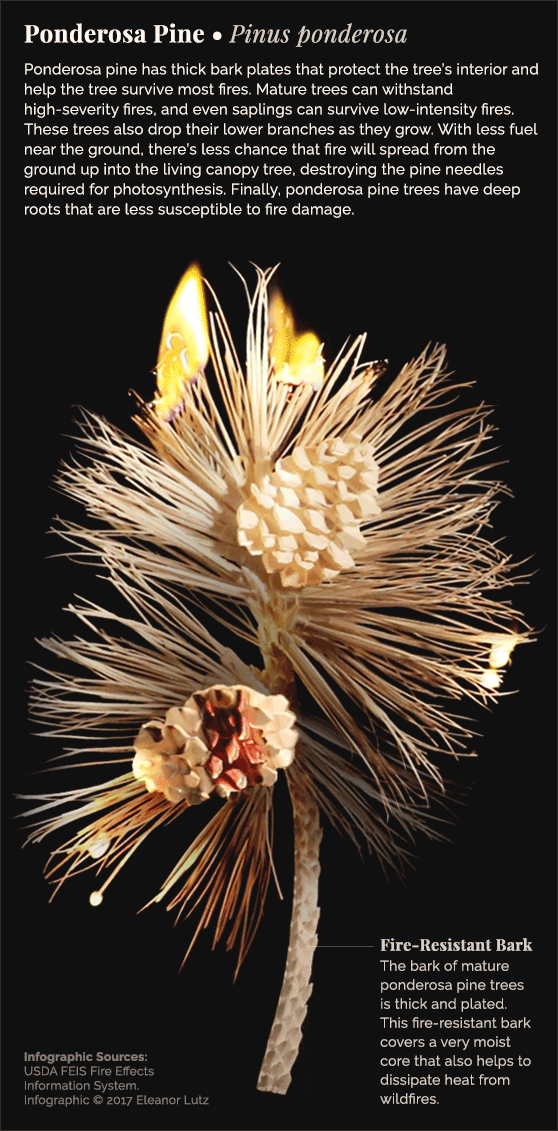 Ponderosa Pine • Pinus ponderosa

Ponderosa pine has thick bark plates that protect the tree's interior and help the tree survive most fires. Mature trees can withstand high-severity fires, and even saplings can survive low-intensity fires. These trees also drop their lower branches as they grow. With less fuel near the ground, there's less chance that fire will spread from the ground up into the living canopy tree, destroying the pine needles required for photosynthesis. Finally, ponderosa pine trees have deep roots that are less susceptible to fire damage.

Fire-Resistant Bark
The bark of mature ponderosa pine trees is thick and plated. This fire-resistant bark covers a very moist core that also helps to dissipate heat from wildfires.

Infographic Sources:
USDA FEIS Fire Effects Information System.
Infographic © 2017 Eleanor Lutz