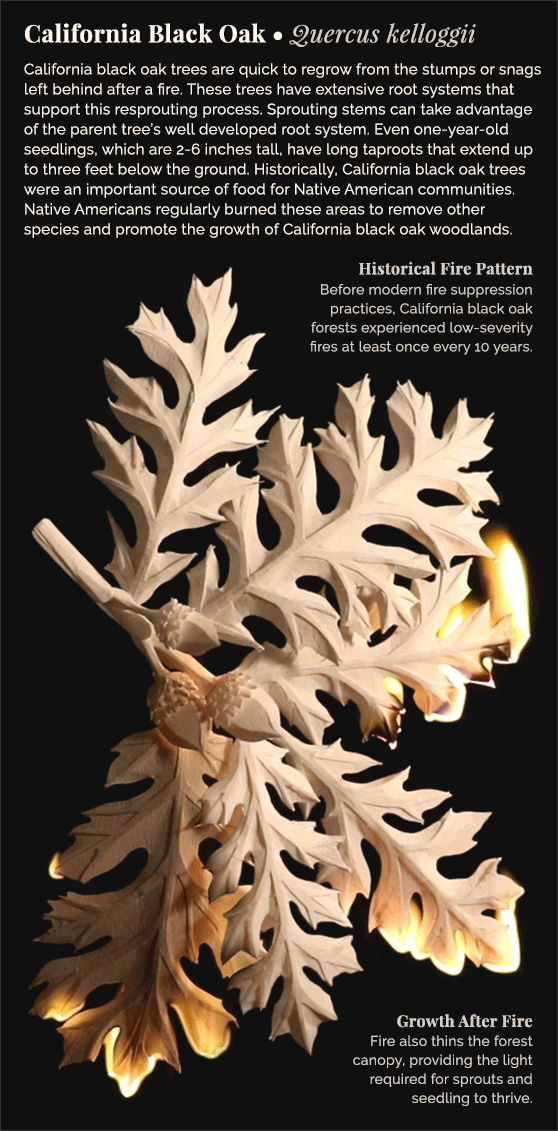 California Black Oak • Quercus kelloggii

California black oak trees are quick to regrow from the stumps or snags left behind after a fire. These trees have extensive root systems that support this resprouting process. Sprouting stems can take advantage of the parent tree's well developed root system. Even one-year-old seedlings, which are 2-6 inches tall, have long taproots that extend up to three feet below the ground. Historically, California black oak trees were an important source of food for Native American communities. Native Americans regularly burned these areas to remove other species and promote the growth of California black oak woodlands.

Historical Fire Pattern

Before modern fire suppression practices, California black oak forests experienced low-severity fires at least once every 10 years.

Growth After Fire

Fire also thins the forest canopy, providing the light required for sprouts and seedling to thrive.