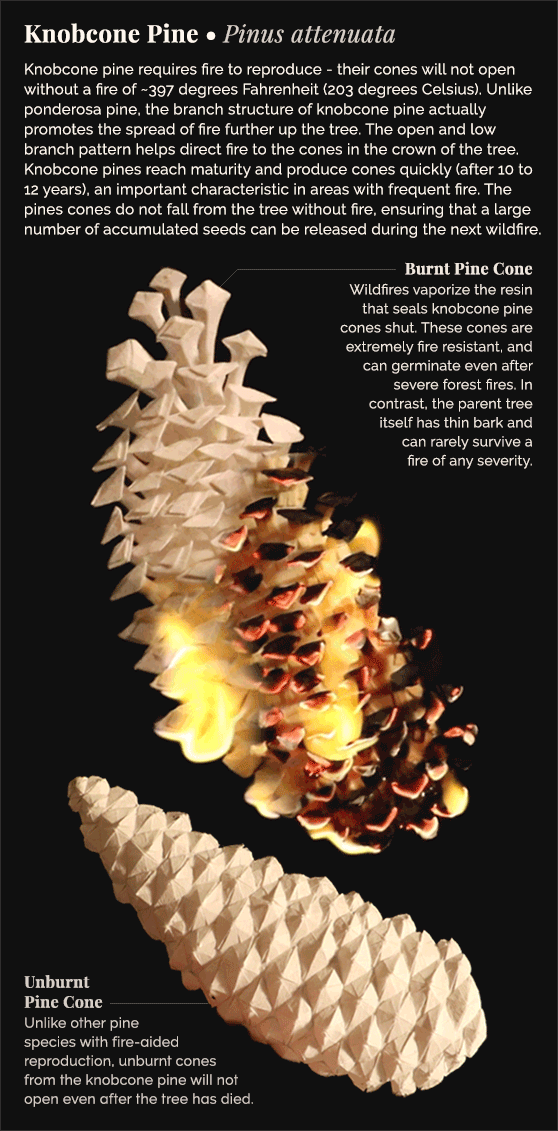 Knobcone Pine • Pinus attenuata

Knobcone pine requires fire to reproduce - their cones will not open without a fire of ~397 degrees Fahrenheit (203 degrees Celsius). Unlike ponderosa pine, the branch structure of knobcone pine actually promotes the spread of fire further up the tree. The open and low branch pattern helps direct fire to the cones in the crown of the tree. Knobcone pines reach maturity and produce cones quickly (after 10 to 12 years), an important characteristic in areas with frequent fire. The pines cones do not fall from the tree without fire, ensuring that a large number of accumulated seeds can be released during the next wildfire.

Burnt Pine Cone
Wildfires vaporize the resin that seals knobcone pine cones shut. These cones are extremely fire resistant, and can germinate even after severe forest fires. In contrast, the parent tree itself has thin bark and can rarely survive a fire of any severity.

Unburnt Pine Cone
Unlike other pine species with fire-aided reproduction, unburnt cones from the knobcone pine will not open even after the tree has died.