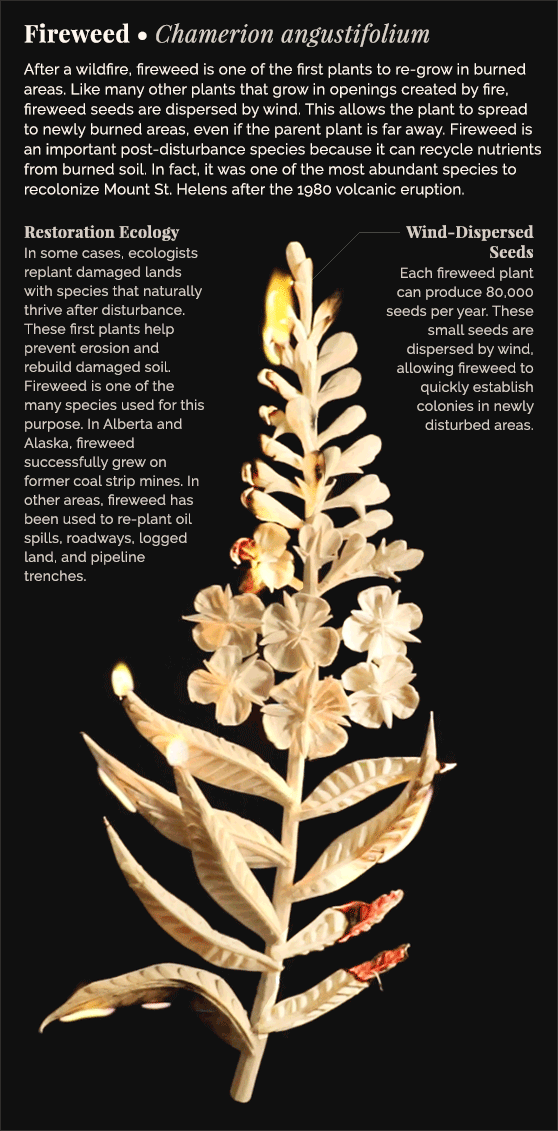 Fireweed • Chamerion angustifolium

After a wildfire, fireweed is one of the first plants to re-grow in burned areas. Like many other plants that grow in openings created by fire, fireweed seeds are dispersed by wind. This allows the plant to spread to newly burned areas, even if the parent plant is far away. Fireweed is an important post-disturbance species because it can recycle nutrients from burned soil. In fact, it was one of the most abundant species to recolonize Mount St. Helens after the 1980 volcanic eruption.

Restoration Ecology
In some cases, ecologists replant damaged lands with species that naturally thrive after disturbance. These first plants help prevent erosion and rebuild damaged soil. Fireweed is one of the many species used for this purpose. In Alberta and Alaska, fireweed successfully grew on former coal strip mines. In other areas, fireweed has been used to re-plant oil spills, roadways, logged land, and pipeline trenches.

Wind-Dispersed Seeds
Each fireweed plant can produce 80,000 seeds per year. These small seeds are dispersed by wind, allowing fireweed to quickly establish colonies in newly disturbed areas.