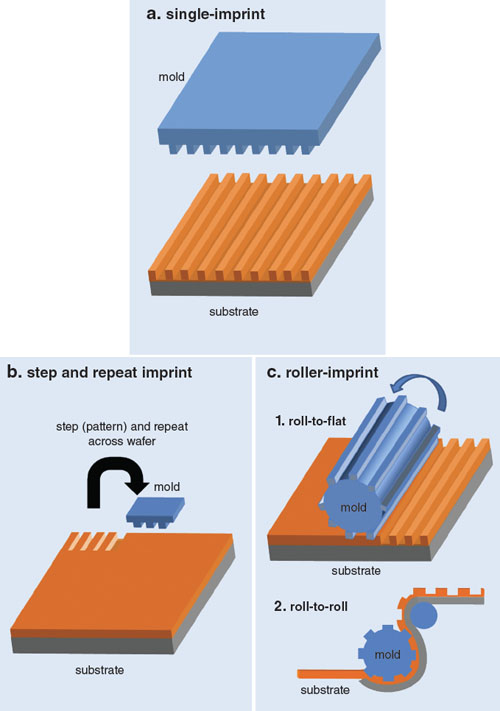 a. single-imprint

mold

substrate

b. step and repeat imprint

step (pattern) and repeat across wafer

mold

substrate

c. roller-imprint

1. roll-to-flat

mold

substrate

2. roll-to-roll

mold

substrate