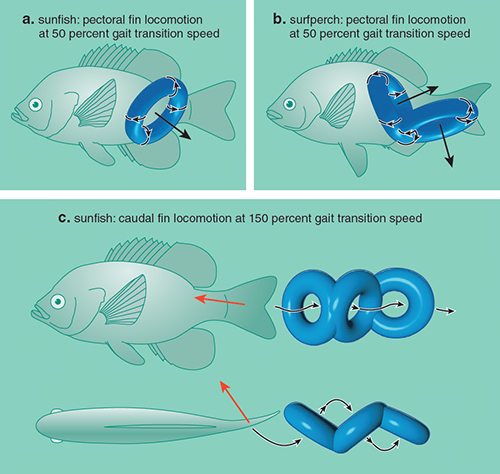 a. sunfish: pectoral fin locomotion at 50 percent gait transition speed

b. surfperch: pectoral fin locomotion at 50 percent gait transition speed

c. sunfish: caudal fin locomotion at 150 percent gait transition speed