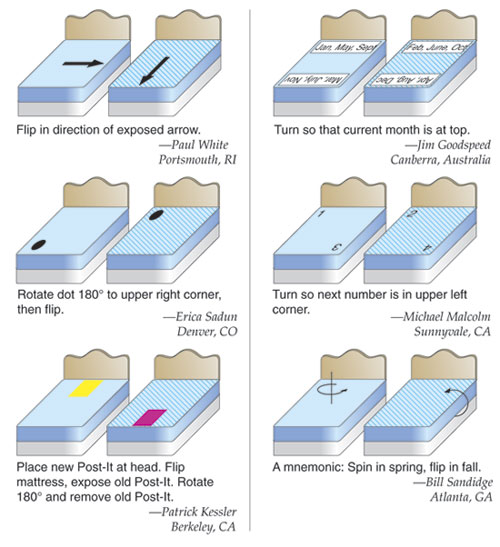 Flip in direction of exposed arrow.
—Paul White
Portsmouth, RI

Rotate dot 180° to upper right corner, then flip.
—Erica Sadun
Denver, CO

Place new Post-It at head. Flip mattress, expose old Post-It. Rotate 180° and remove old Post-It.
—Patrick Kessler
Berkeley, CA

Jan, May, Sept
Mar, July, Nov
Feb, June, Oct
Apr, Aug, Dec

Turn so that current month is at top.
—Jim Goodspeed
Canberra, Australia

1
3
2
4

Turn so next number is in upper left corner.
—Michael Malcolm
Sunnyvale, CA

A mnemonic: Spin in spring, flip in fall.
—Bill Sandidge
Atlanta, GA