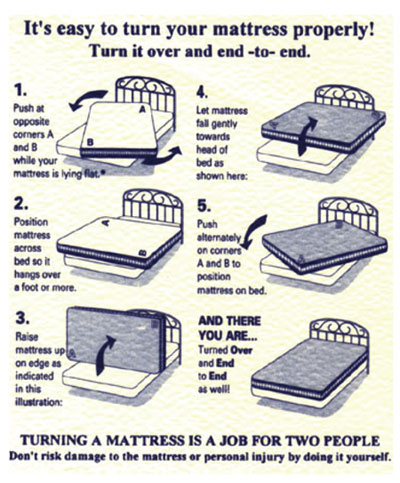 It's easy to turn your mattress properly!
Turn it over and end -to- end.

1.
Push at opposite corners A and B while your mattress is lying flat.*

A

B

2.
Position mattress across bed so it hangs over a foot or more.

A

B

3.
Raise mattress up on edge as indicated in this illustration:

4.
Let mattress fall gently towards head of bed as shown here:

5.
Push alternately on corners A and B to position mattress on bed.

AND THERE YOU ARE...
Turned Over and End to End as well!

TURNING A MATTRESS IS A JOB FOR TWO PEOPLE
Don't risk damage to the mattress or personal injury by doing it yourself.